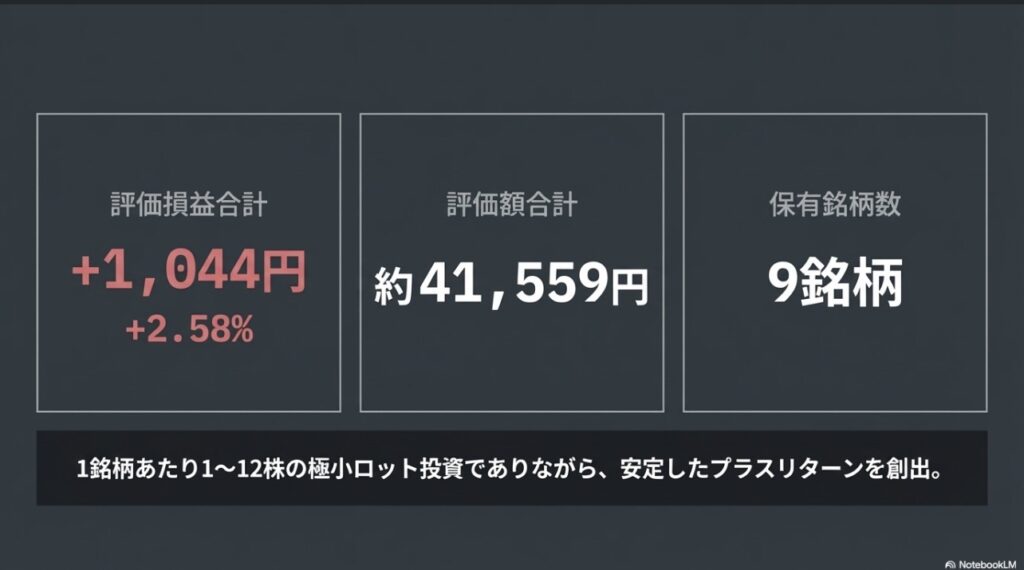 評価損益合計

+1,044円

+2.58%

評価額合計

約41,559円

保有銘柄数

9銘柄

1銘柄あたり1〜12株の極小ロット投資でありながら、安定したプラスリターンを創出。

NotebookLM