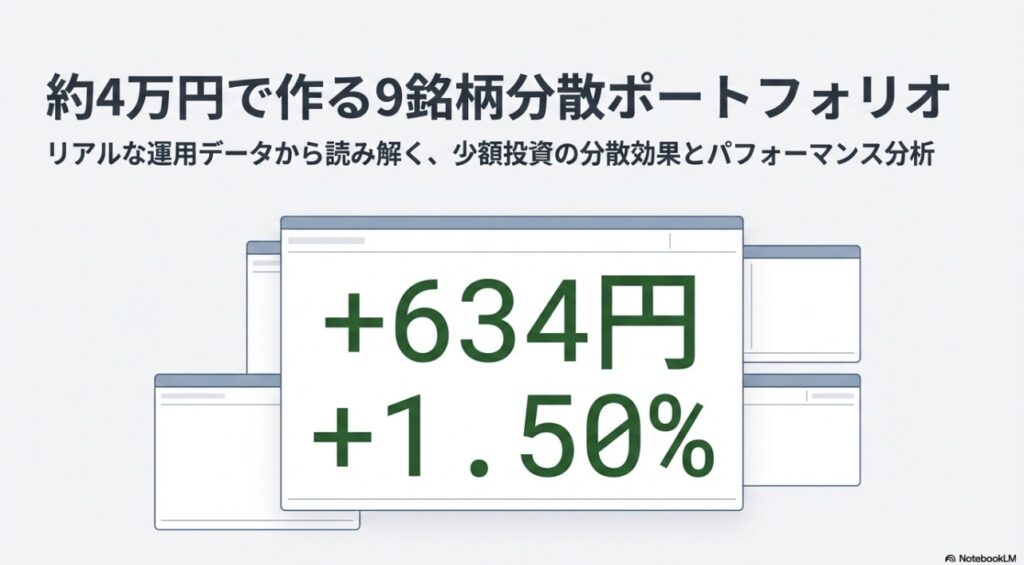 約4万円で作る9銘柄分散ポートフォリオ

リアルな運用データから読み解く、少額投資の分散効果とパフォーマンス分析

+634円
+1.50%

NotebookLM