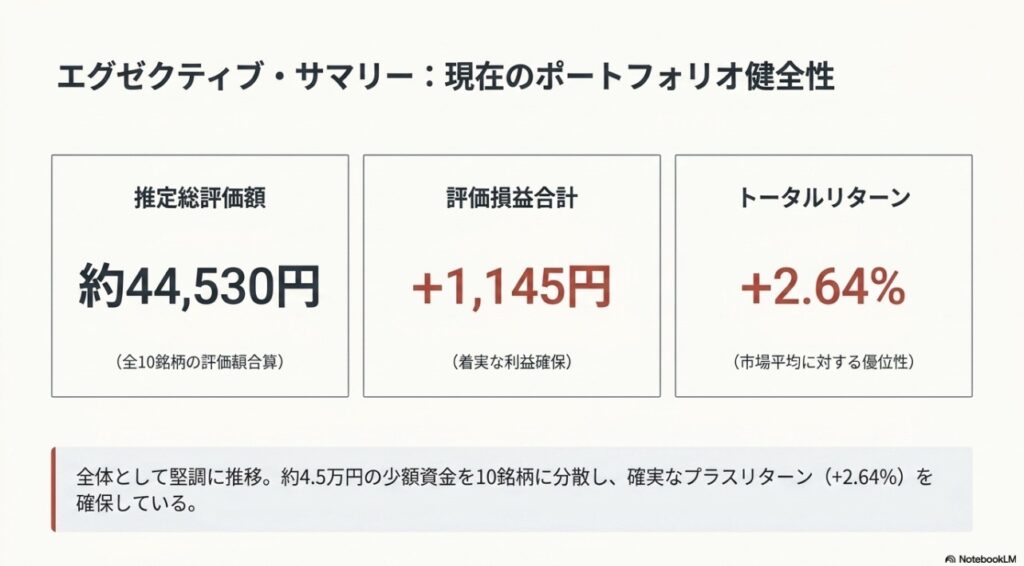 エグゼクティブ・サマリー：現在のポートフォリオ健全性

推定総評価額

約44,530円

（全10銘柄の評価額合算）

評価損益合計

+1,145円

（着実な利益確保）

トータルリターン

+2.64%

（市場平均に対する優位性）

全体として堅調に推移。約4.5万円の少額資金を10銘柄に分散し、確実なプラスリターン（+2.64%）を確保している。

NotebookLM